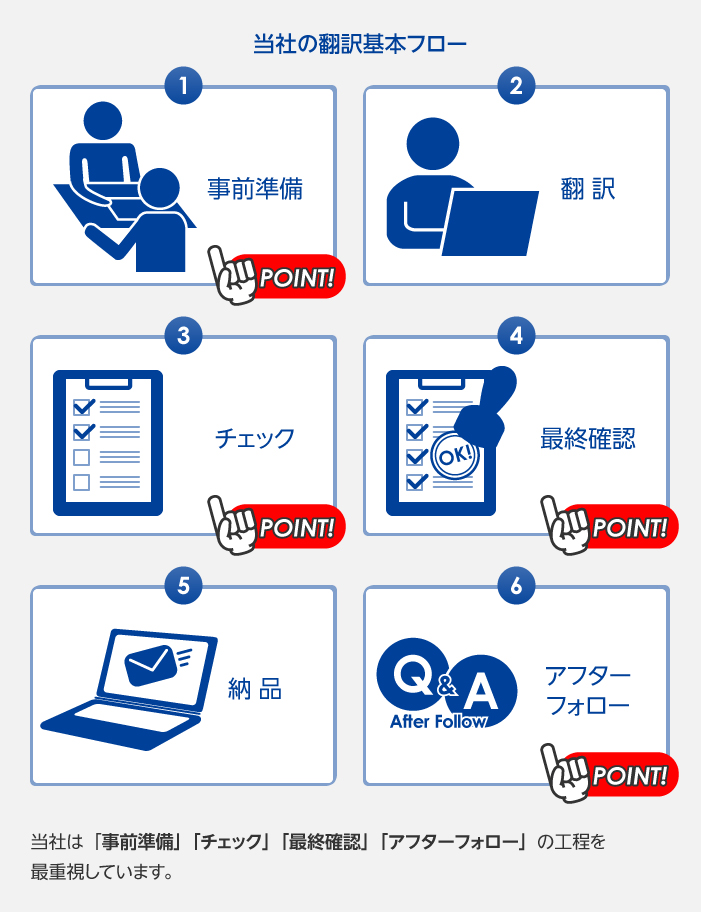 当社の翻訳基本フロー

1
事前準備
POINT!

2
翻 訳

3
チェック
POINT!

4
OK!
最終確認
POINT!

5
納 品

6
Q&A
After Follow
アフターフォロー
POINT!

当社は「事前準備」「チェック」「最終確認」「アフターフォロー」の工程を最重視しています。